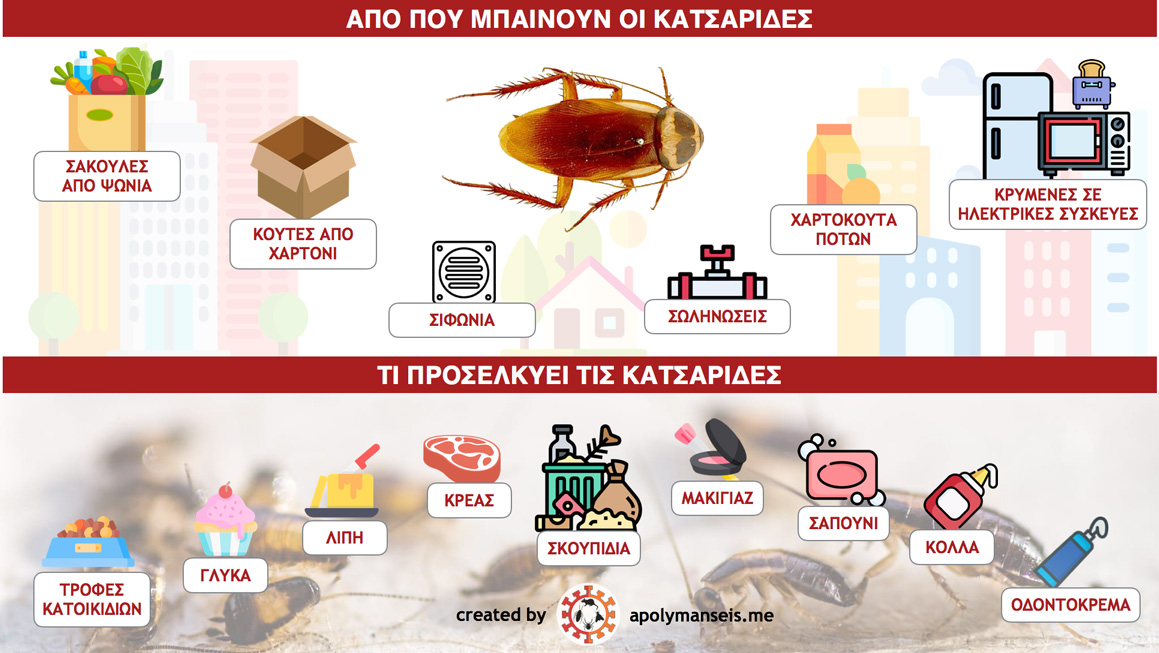 ΑΠΟ ΠΟΥ ΜΠΑΙΝΟΥΝ ΟΙ ΚΑΤΣΑΡΙΔΕΣ

ΣΑΚΟΥΛΕΣ ΑΠΟ ΨΩΝΙΑ

ΚΟΥΤΕΣ ΑΠΟ ΧΑΡΤΟΝΙ

ΣΙΦΩΝΙΑ

ΣΩΛΗΝΩΣΕΙΣ

ΧΑΡΤΟΚΟΥΤΑ ΠΟΤΩΝ

ΚΡΥΜΕΝΕΣ ΣΕ ΗΛΕΚΤΡΙΚΕΣ ΣΥΣΚΕΥΕΣ

ΤΙ ΠΡΟΣΕΛΚΥΕΙ ΤΙΣ ΚΑΤΣΑΡΙΔΕΣ

ΤΡΟΦΕΣ ΚΑΤΟΙΚΙΔΙΩΝ

ΓΛΥΚΑ

ΛΙΠΗ

ΚΡΕΑΣ

ΣΚΟΥΠΙΔΙΑ

ΜΑΚΙΓΙΑΖ

ΣΑΠΟΥΝΙ

ΚΟΛΛΑ

ΟΔΟΝΤΟΚΡΕΜΑ

created by apolymanseis.me